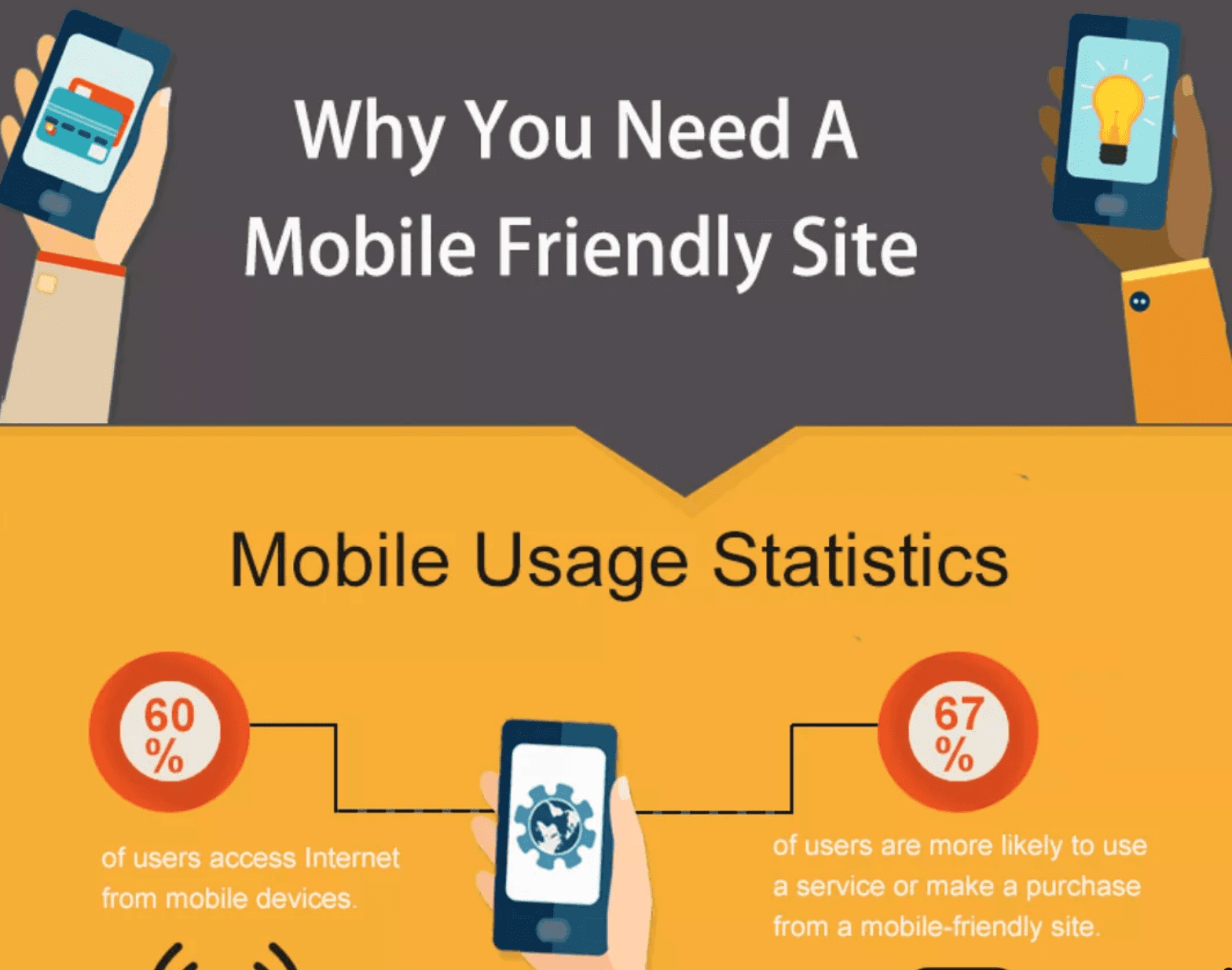 Why You Need A Mobile Friendly Site

Mobile Usage Statistics

60 %

of users access Internet from mobile devices.

67 %

of users are more likely to use a service or make a purchase from a mobile-friendly site.